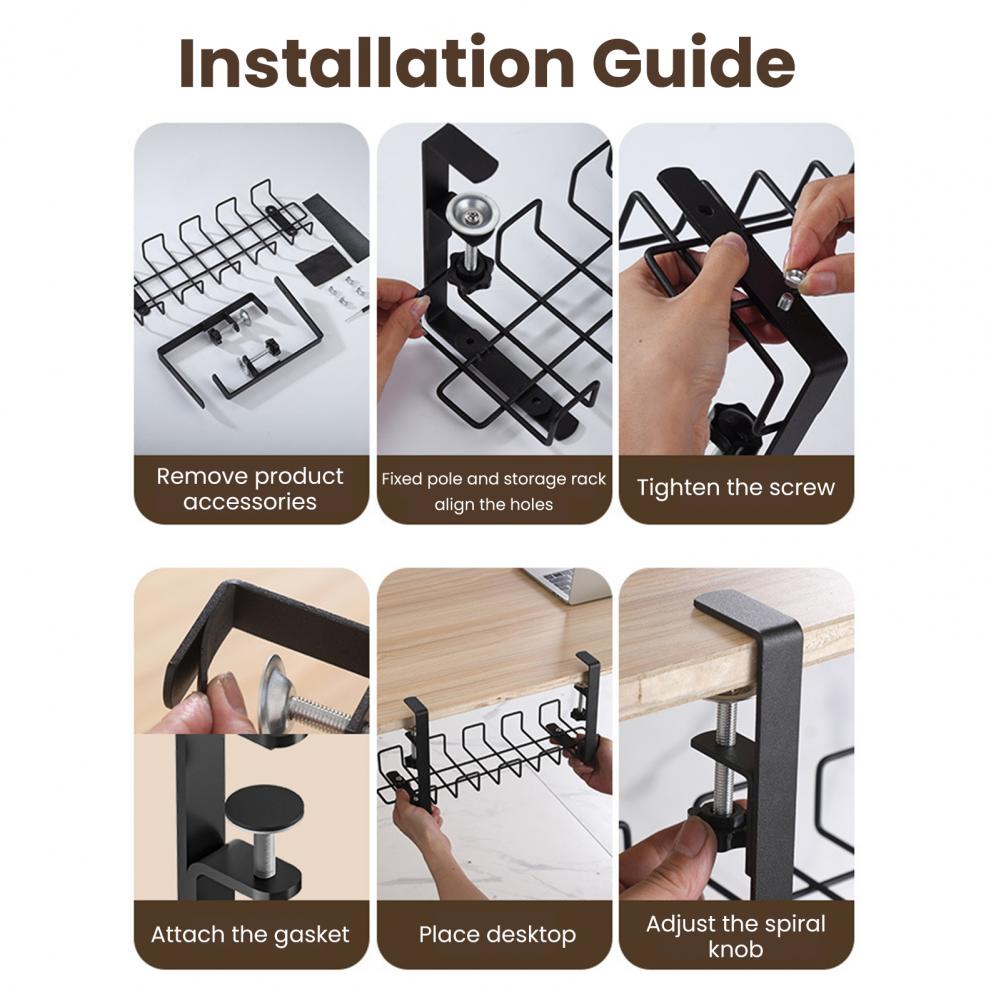 Installation Guide

Remove product accessories

Fixed pole and storage rack align the holes

Tighten the screw

Attach the gasket

Place desktop

Adjust the spiral knob